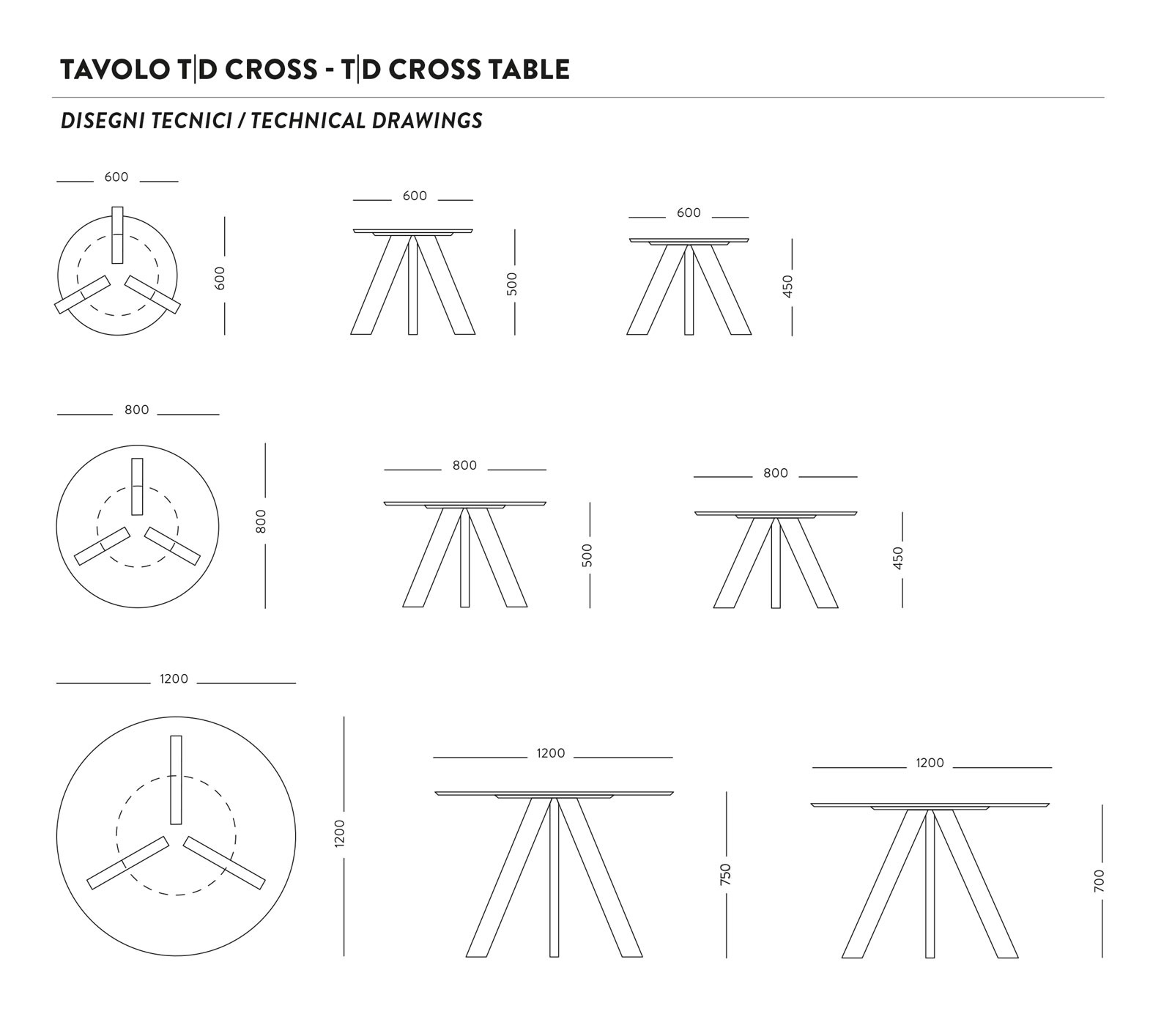 TAVOLO T|D CROSS - T|D CROSS TABLE

DISEGNI TECNICI / TECHNICAL DRAWINGS

600

600

600

500

600

450

800

800

800

500

800

450

1200

1200

1200

750

1200

700